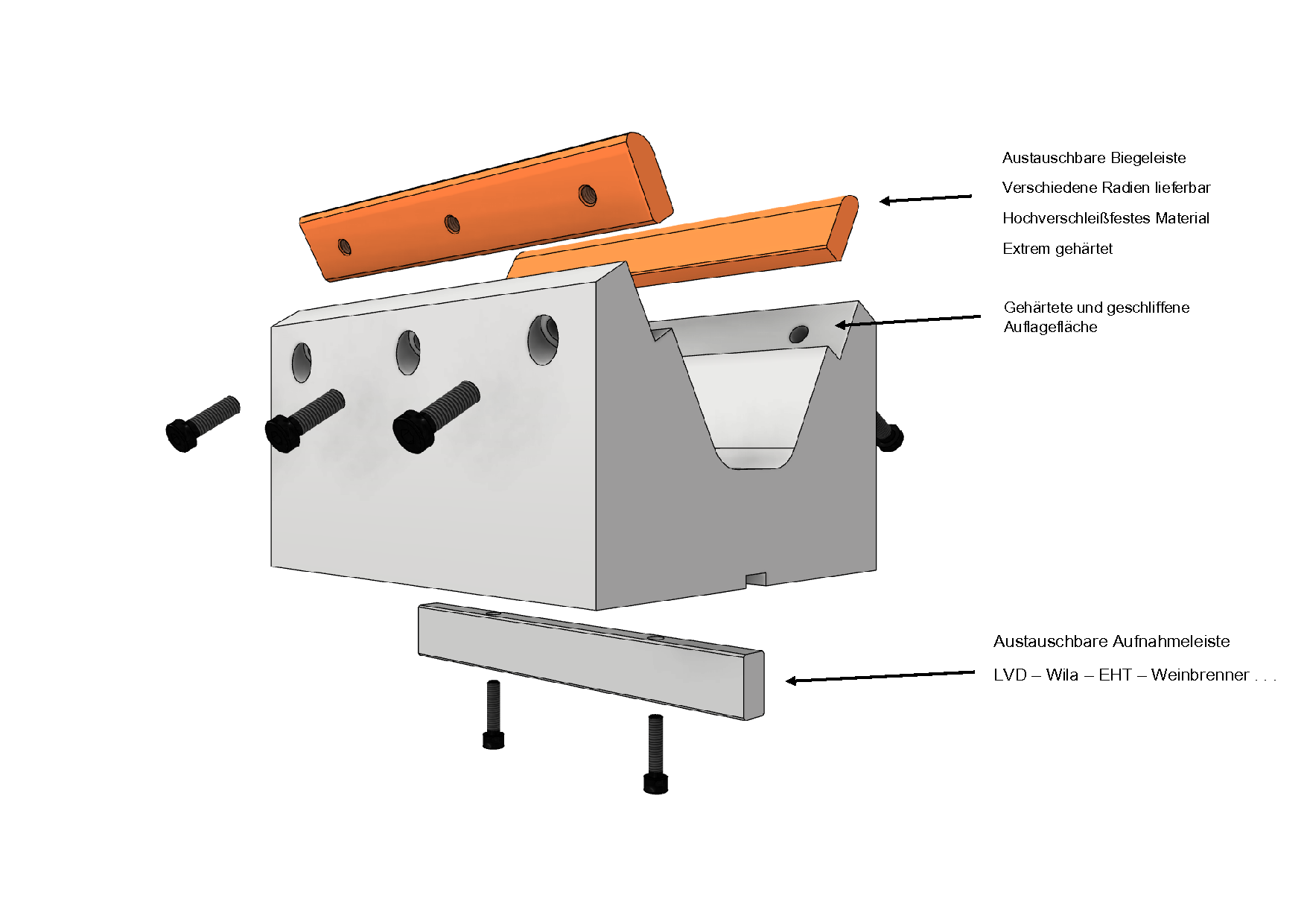 Austauschbare Biegeleiste

Verschiedene Radien lieferbar

Hochverschleißfestes Material

Extrem gehärtet

Gehärtete und geschliffene Auflagefläche

Austauschbare Aufnahmeleiste

LVD – Wila – EHT – Weinbrenner . . .